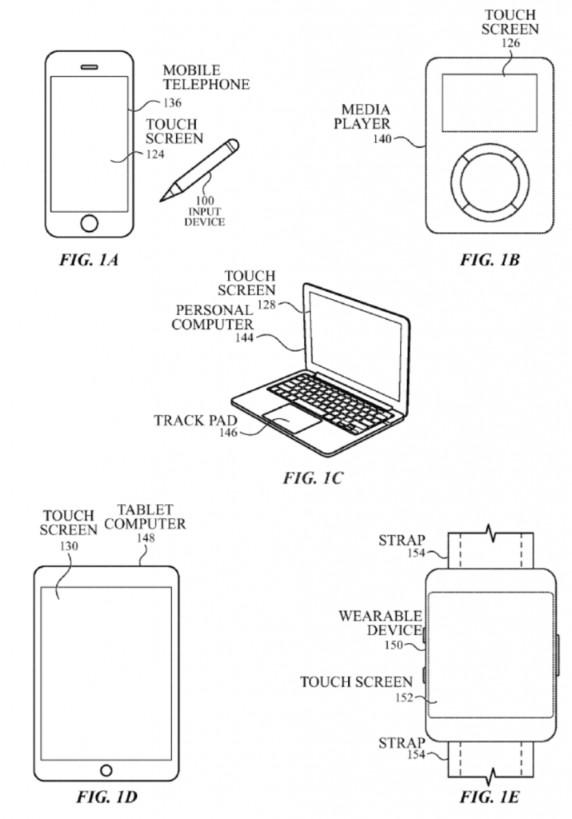 MOBILE TELEPHONE
136

TOUCH SCREEN
124

100
INPUT DEVICE

FIG. 1A

TOUCH SCREEN
126

MEDIA PLAYER
140

FIG. 1B

TOUCH SCREEN
128

PERSONAL COMPUTER
144

TRACK PAD
146

FIG. 1C

TOUCH SCREEN
130

TABLET COMPUTER
148

FIG. 1D

STRAP
154

WEARABLE DEVICE
150

TOUCH SCREEN
152

STRAP
154

FIG. 1E